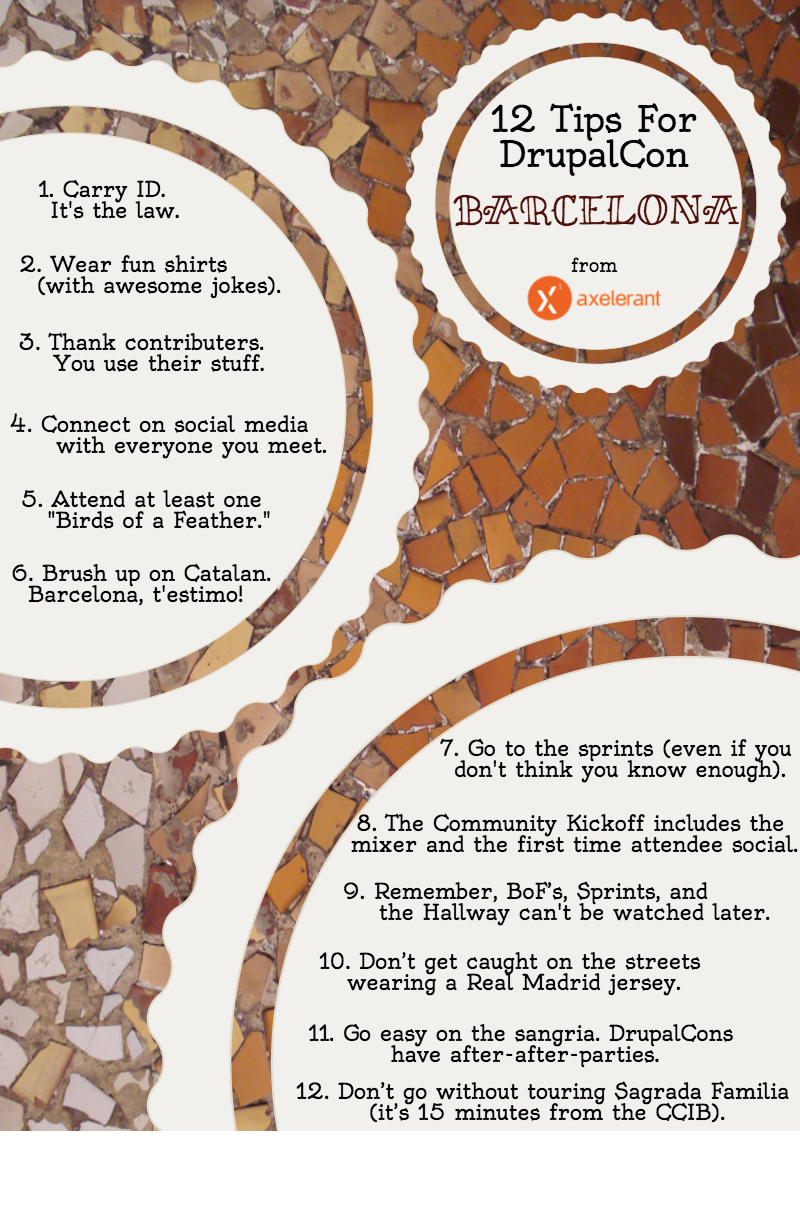 12 Tips For DrupalCon

BARCELONA

from

axelerant

1. Carry ID. It's the law.

2. Wear fun shirts (with awesome jokes).

3. Thank contributers. You use their stuff.

4. Connect on social media with everyone you meet.

5. Attend at least one "Birds of a Feather."

6. Brush up on Catalan. Barcelona, t'estimo!

7. Go to the sprints (even if you don't think you know enough).

8. The Community Kickoff includes the mixer and the first time attendee social.

9. Remember, BoF's, Sprints, and the Hallway can't be watched later.

10. Don't get caught on the streets wearing a Real Madrid jersey.

11. Go easy on the sangria. DrupalCons have after-after-parties.

12. Don't go without touring Sagrada Familia (it's 15 minutes from the CCIB).